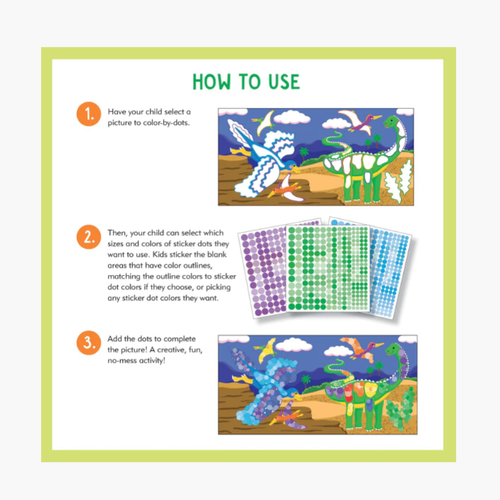 HOW TO USE

1. Have your child select a picture to color-by-dots.

2. Then, your child can select which sizes and colors of sticker dots they want to use. Kids sticker the blank areas that have color outlines, matching the outline colors to sticker dot colors if they choose, or picking any sticker dot colors they want.

3. Add the dots to complete the picture! A creative, fun, no-mess activity!